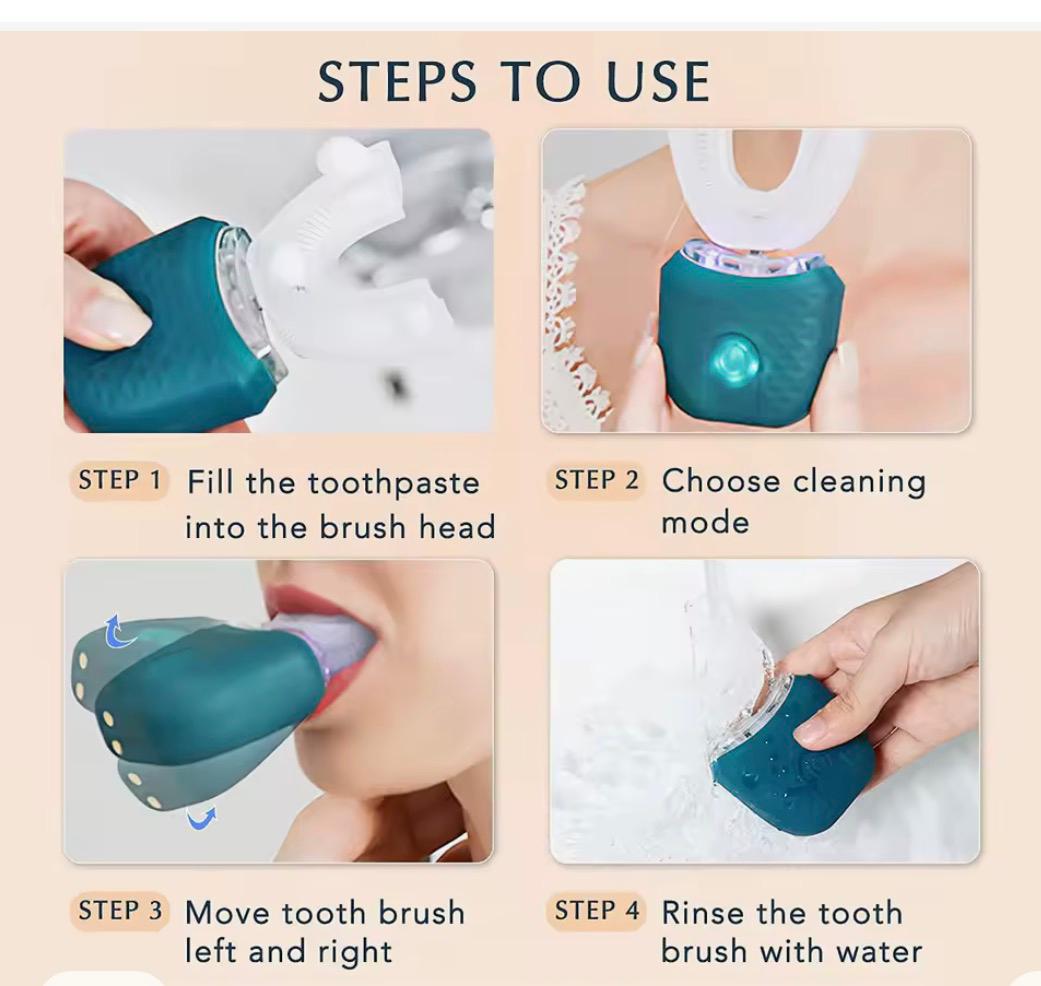 STEPS TO USE

STEP 1 Fill the toothpaste into the brush head

STEP 2 Choose cleaning mode

STEP 3 Move tooth brush left and right

STEP 4 Rinse the tooth brush with water